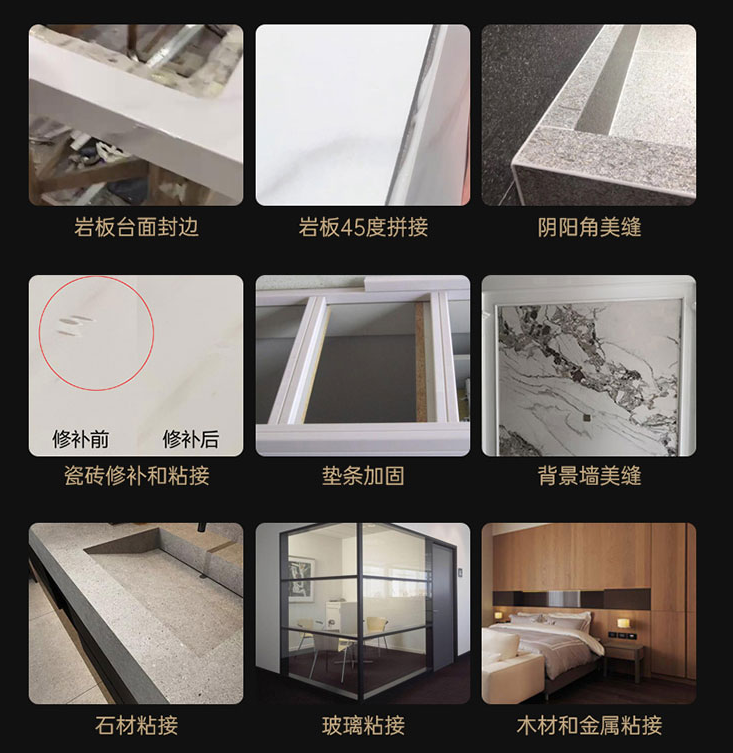 岩板台面封边

岩板45度拼接

阴阳角美缝

修补前

修补后

瓷砖修补和粘接

垫条加固

背景墙美缝

石材粘接

玻璃粘接

木材和金属粘接